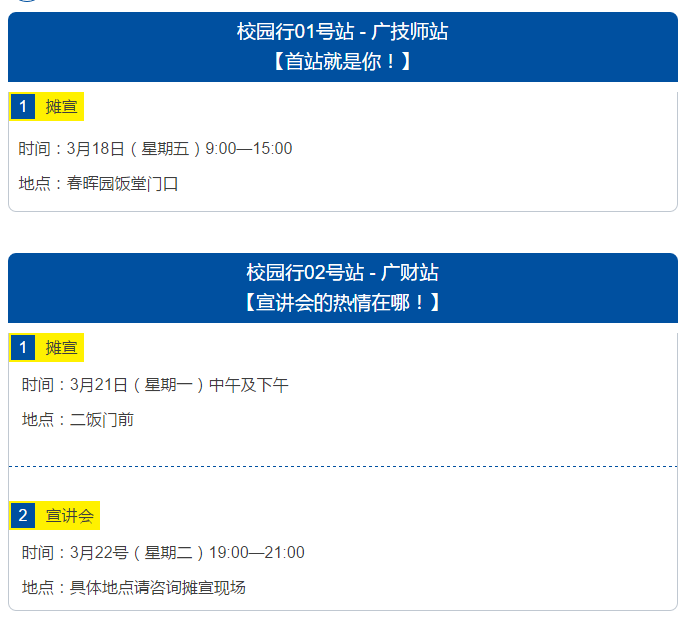 校园行01号站 - 广技师站
【首站就是你！】

1 摊宣

时间：3月18日（星期五）9:00—15:00

地点：春晖园饭堂门口

校园行02号站 - 广财站
【宣讲会的热情在哪！】

1 摊宣

时间：3月21日（星期一）中午及下午

地点：二饭门前

2 宣讲会

时间：3月22号（星期二）19:00—21:00

地点：具体地点请咨询摊宣现场